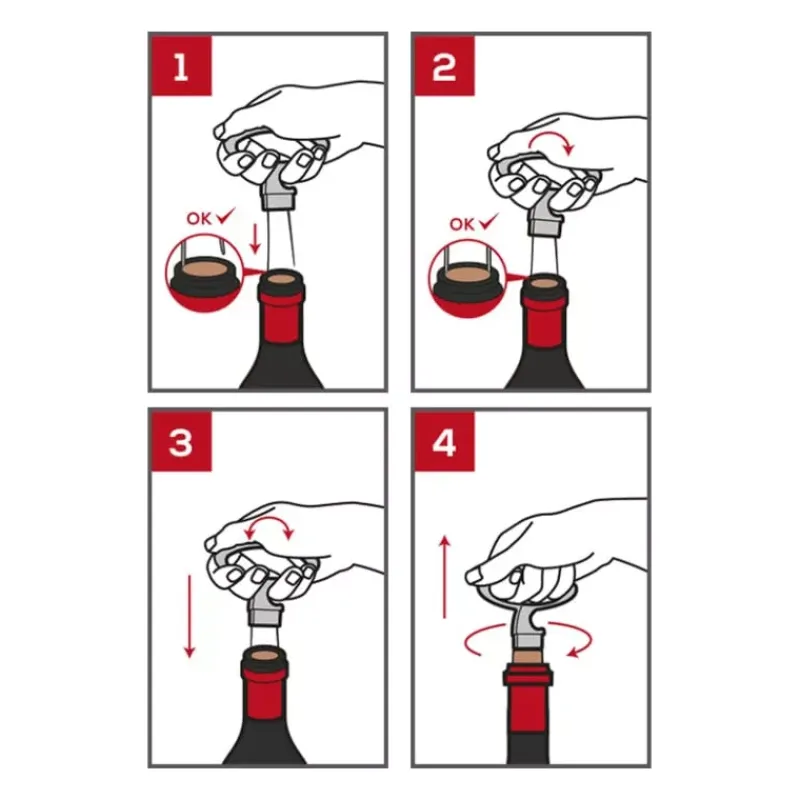 1

OK ✓

2

OK ✓

3

4